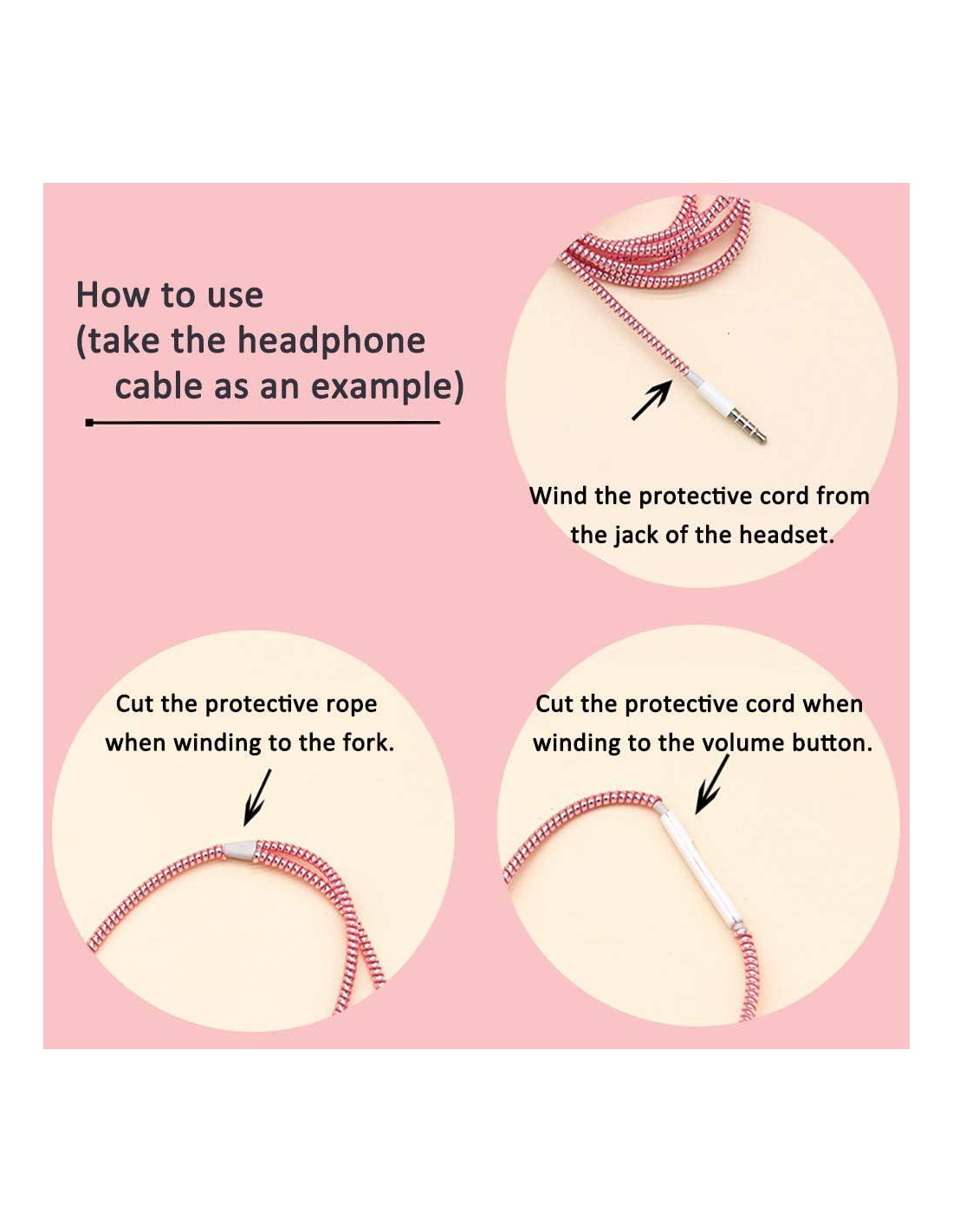 How to use
(take the headphone cable as an example)

Wind the protective cord from the jack of the headset.

Cut the protective rope when winding to the fork.

Cut the protective cord when winding to the volume button.