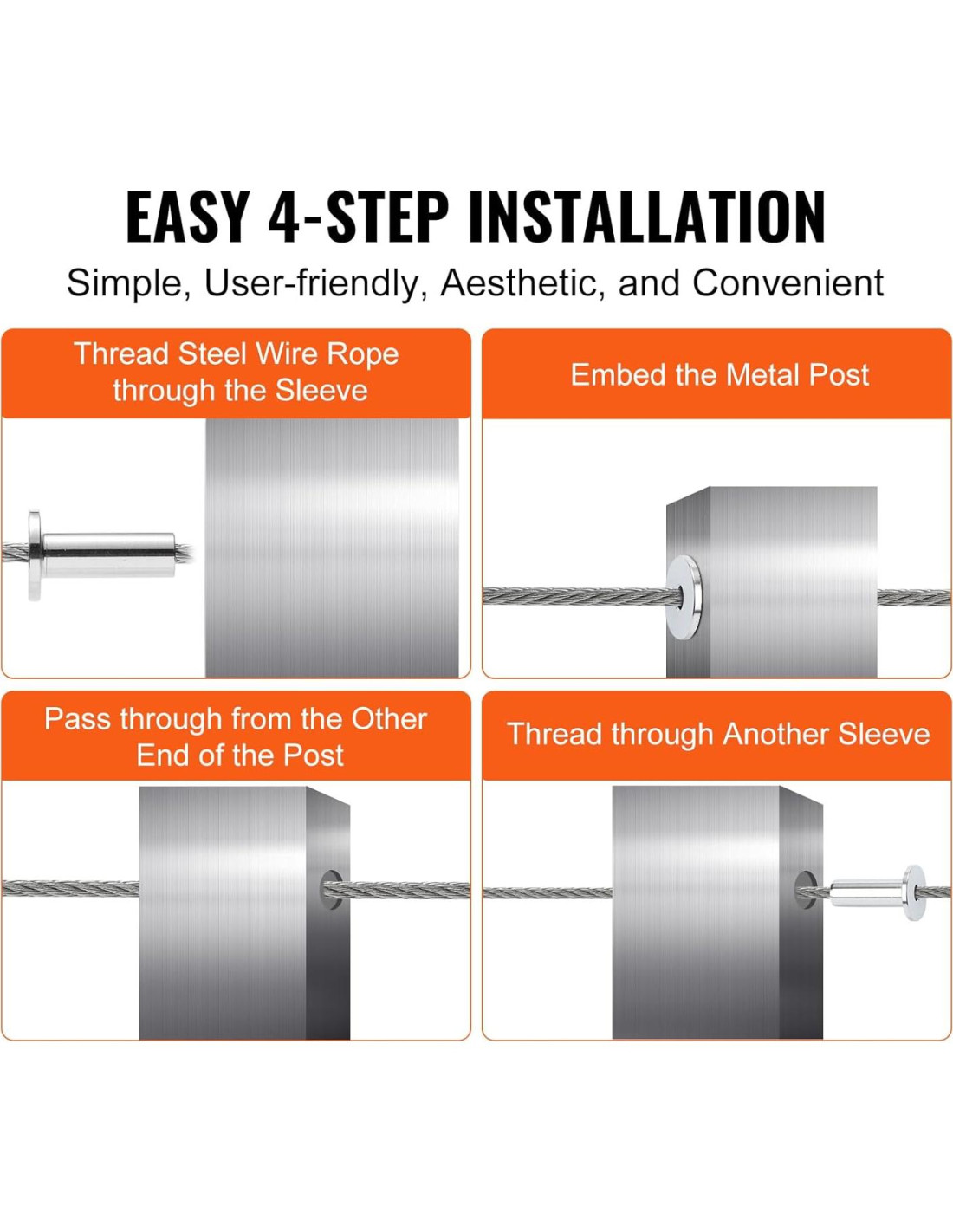 EASY 4-STEP INSTALLATION

Simple, User-friendly, Aesthetic, and Convenient

Thread Steel Wire Rope through the Sleeve

Embed the Metal Post

Pass through from the Other End of the Post

Thread through Another Sleeve