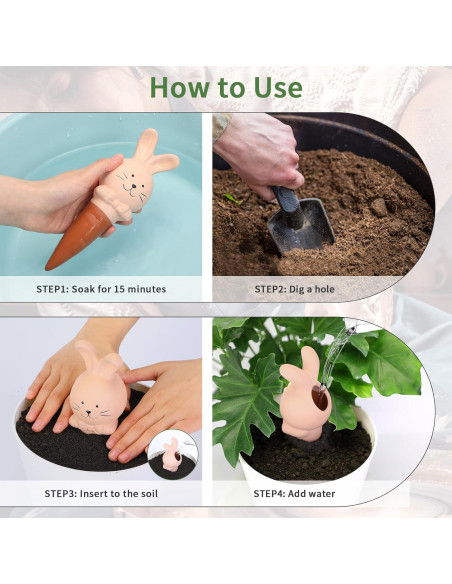 How to Use

STEP1: Soak for 15 minutes

STEP2: Dig a hole

STEP3: Insert to the soil

STEP4: Add water