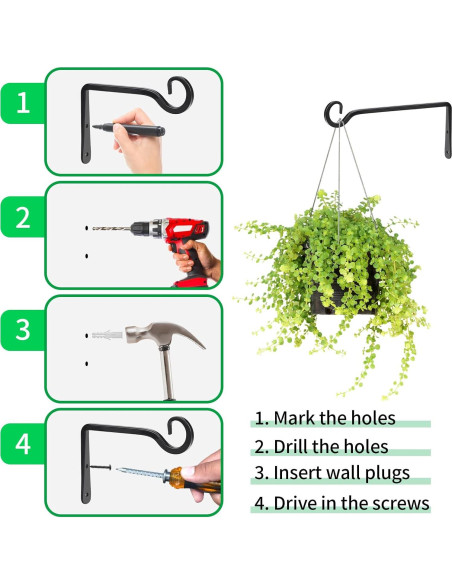 1

2

3

4

1. Mark the holes
2. Drill the holes
3. Insert wall plugs
4. Drive in the screws