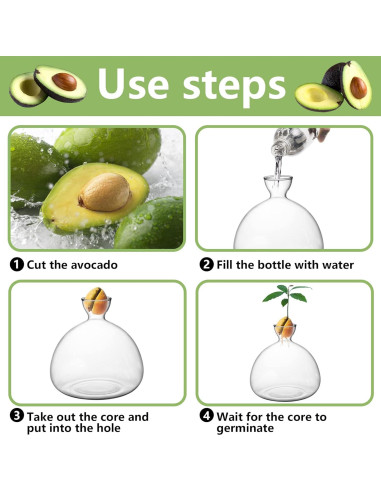 Use steps

1 Cut the avocado

2 Fill the bottle with water

3 Take out the core and put into the hole

4 Wait for the core to germinate