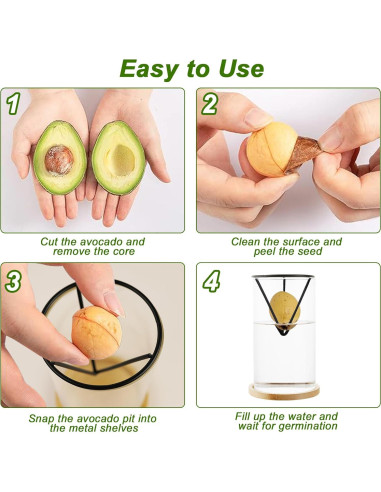 Easy to Use

1

Cut the avocado and remove the core

2

Clean the surface and peel the seed

3

Snap the avocado pit into the metal shelves

4

Fill up the water and wait for germination