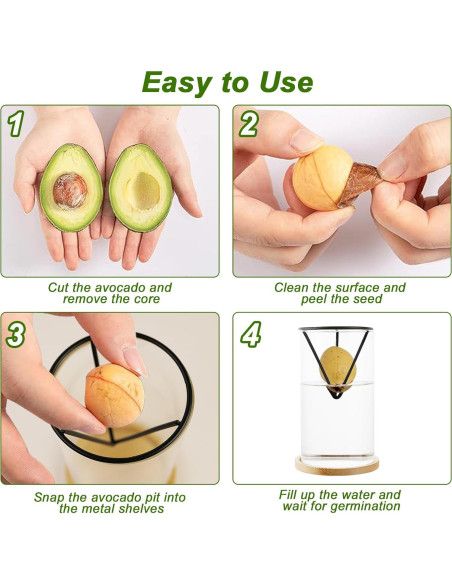 Easy to Use

1

Cut the avocado and remove the core

2

Clean the surface and peel the seed

3

Snap the avocado pit into the metal shelves

4

Fill up the water and wait for germination