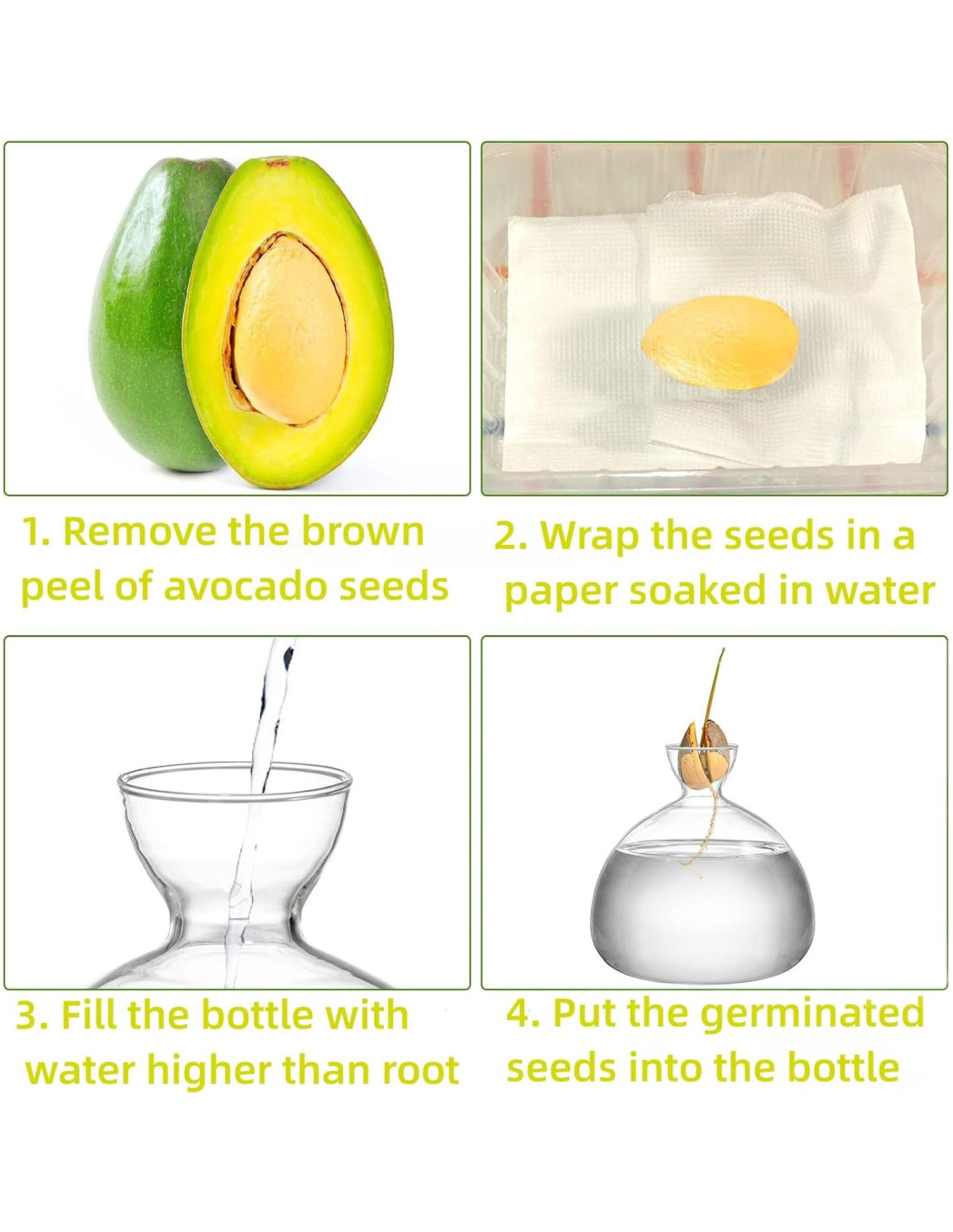 1. Remove the brown peel of avocado seeds

2. Wrap the seeds in a paper soaked in water

3. Fill the bottle with water higher than root

4. Put the germinated seeds into the bottle