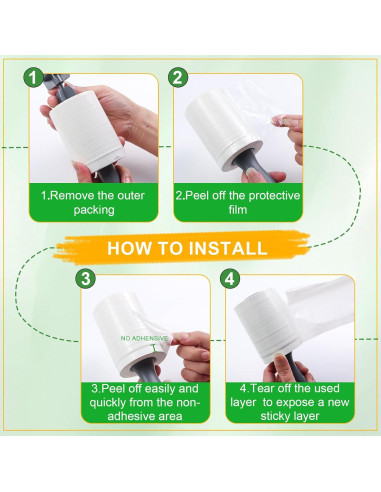 1

1.Remove the outer packing

2

2.Peel off the protective film

HOW TO INSTALL

3

NO ADHENSIVE

3.Peel off easily and quickly from the non-adhesive area

4

4.Tear off the used layer to expose a new sticky layer