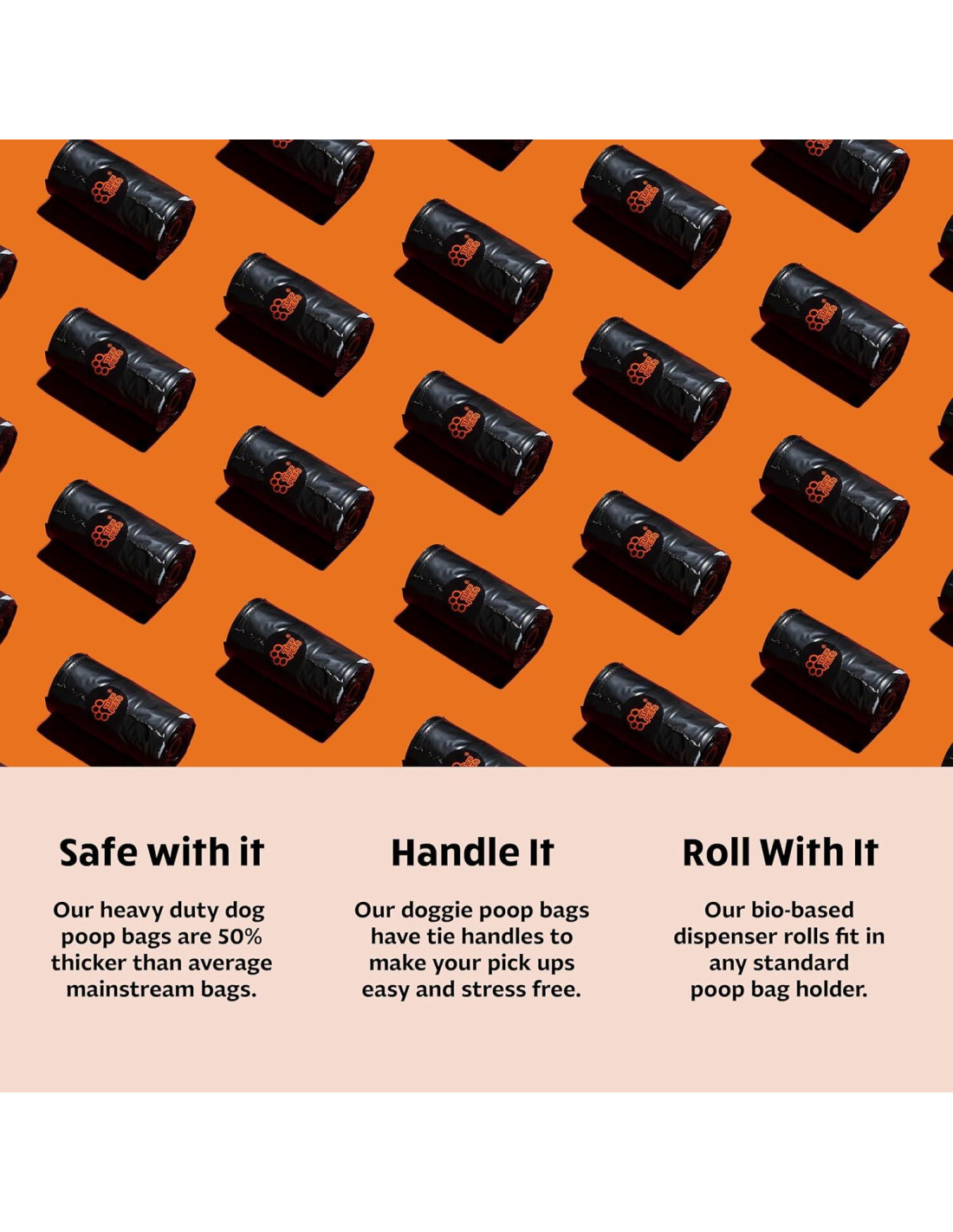 Safe with it

Our heavy duty dog poop bags are 50% thicker than average mainstream bags.

Handle It

Our doggie poop bags have tie handles to make your pick ups easy and stress free.

Roll With It

Our bio-based dispenser rolls fit in any standard poop bag holder.