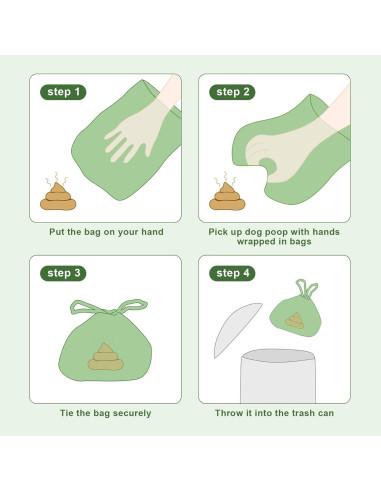 step 1

Put the bag on your hand

step 2

Pick up dog poop with hands wrapped in bags

step 3

Tie the bag securely

step 4

Throw it into the trash can