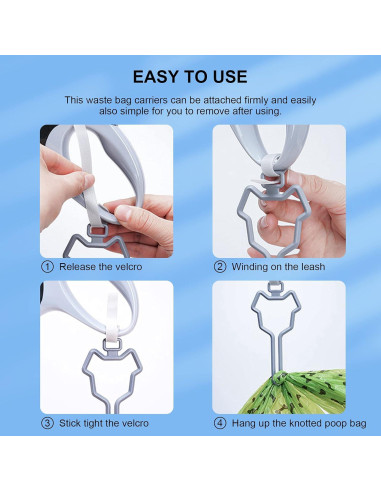 EASY TO USE

This waste bag carriers can be attached firmly and easily also simple for you to remove after using.

① Release the velcro

② Winding on the leash

③ Stick tight the velcro

④ Hang up the knotted poop bag