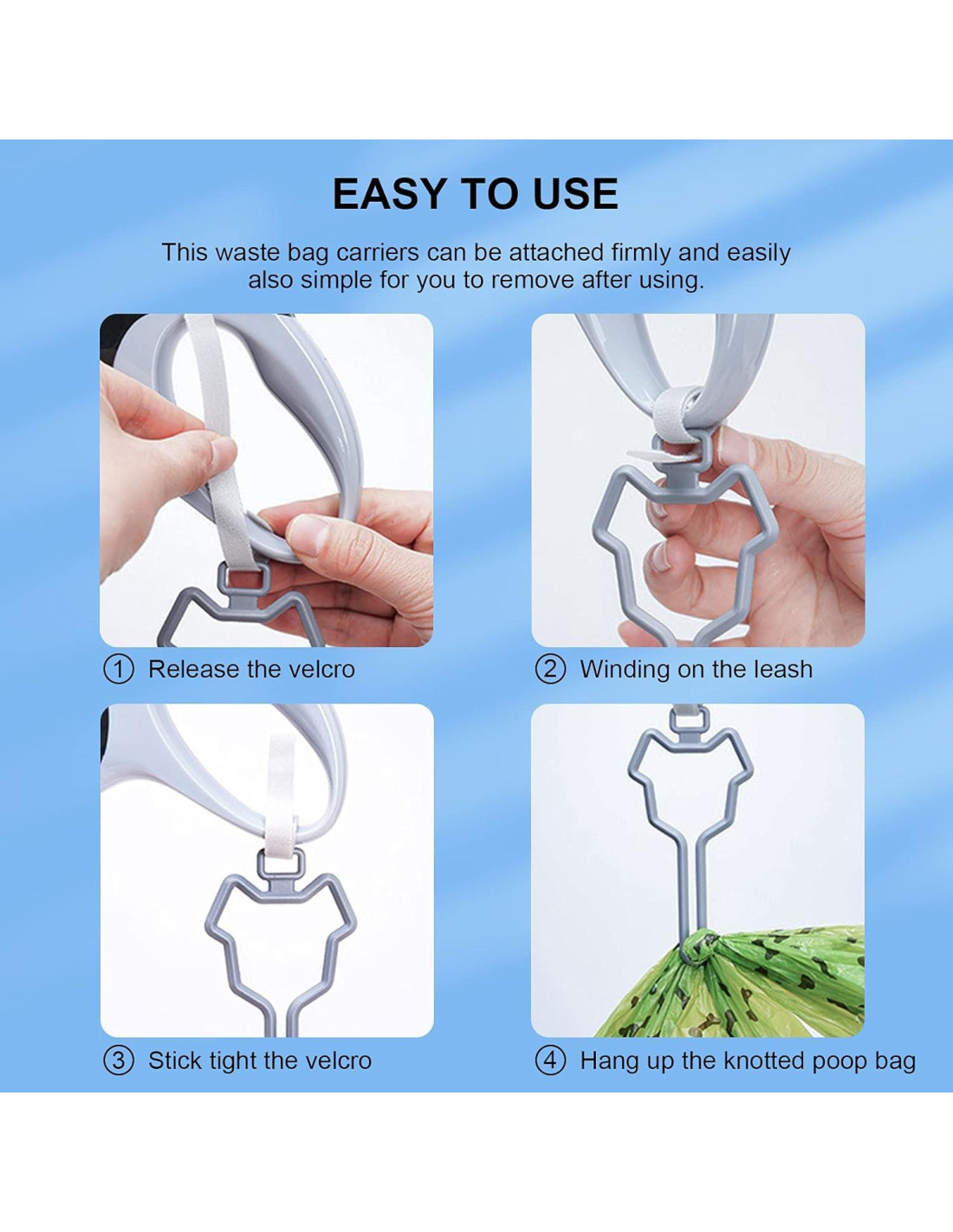 EASY TO USE

This waste bag carriers can be attached firmly and easily also simple for you to remove after using.

① Release the velcro

② Winding on the leash

③ Stick tight the velcro

④ Hang up the knotted poop bag