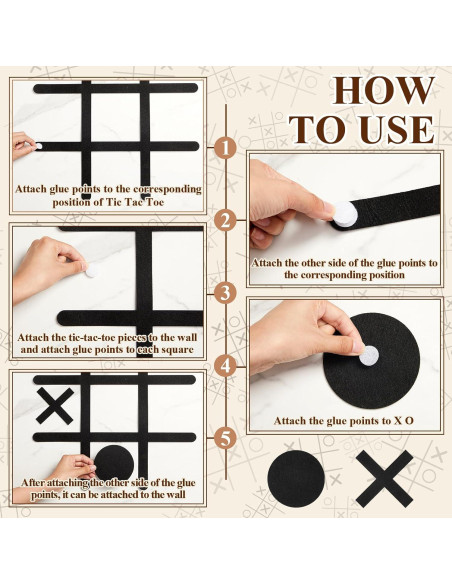 HOW TO USE

1

Attach glue points to the corresponding position of Tic Tac Toe

2

Attach the other side of the glue points to the corresponding position

3

Attach the tic-tac-toe pieces to the wall and attach glue points to each square

4

Attach the glue points to X O

5

After attaching the other side of the glue points, it can be attached to the wall