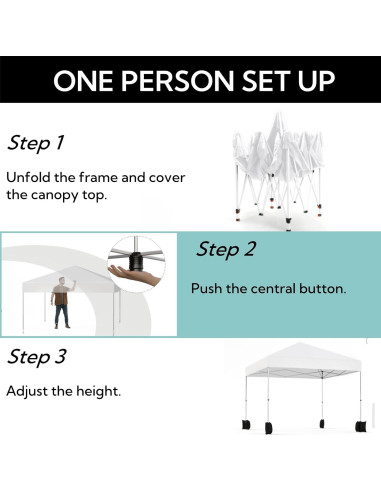 ONE PERSON SET UP

Step 1

Unfold the frame and cover the canopy top.

Step 2

Push the central button.

Step 3

Adjust the height.