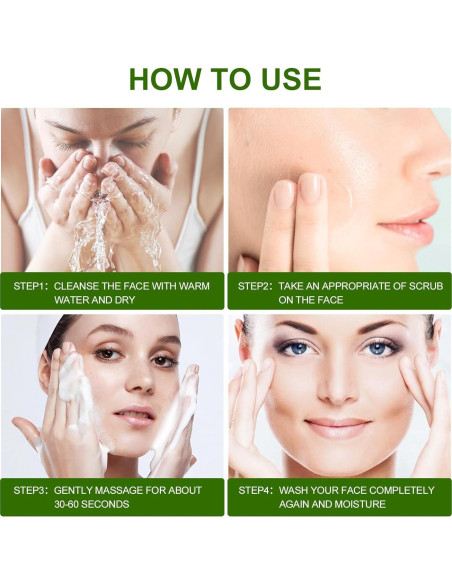 HOW TO USE

STEP1: CLEANSE THE FACE WITH WARM WATER AND DRY

STEP2: TAKE AN APPROPRIATE OF SCRUB ON THE FACE

STEP3: GENTLY MASSAGE FOR ABOUT 30-60 SECONDS

STEP4: WASH YOUR FACE COMPLETELY AGAIN AND MOISTURE