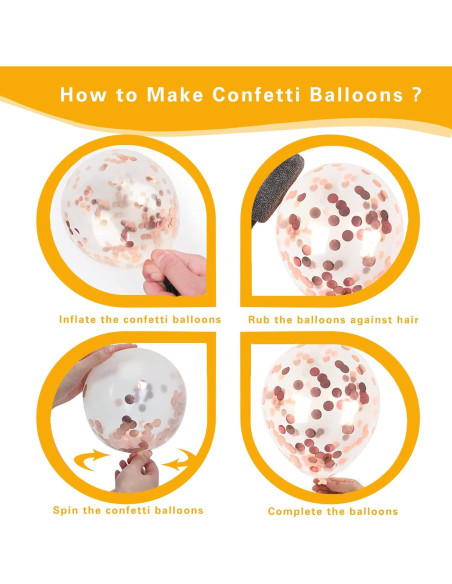 How to Make Confetti Balloons ?

Inflate the confetti balloons

Rub the balloons against hair

Spin the confetti balloons

Complete the balloons