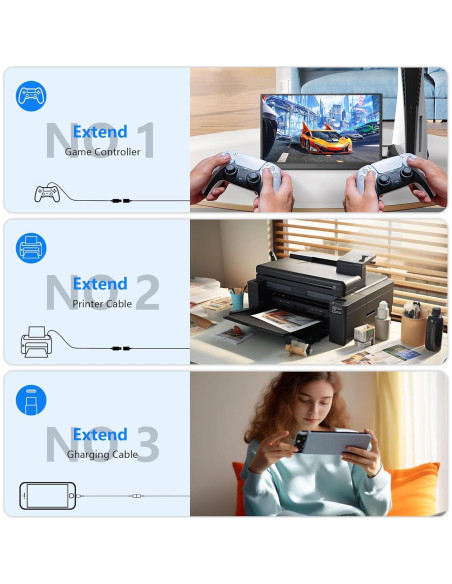 NO 1
Extend
Game Controller

NO 2
Extend
Printer Cable

NO 3
Extend
Gharging Cable