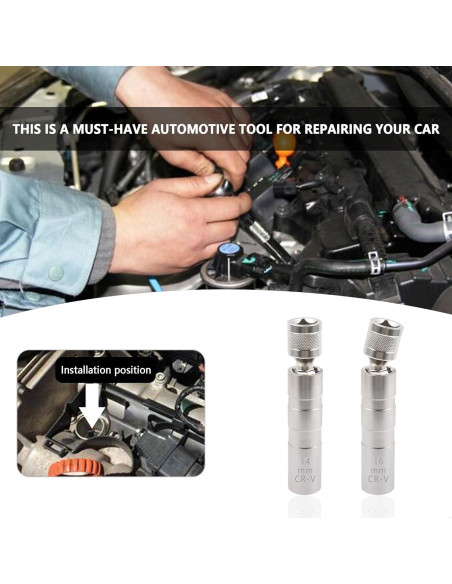 THIS IS A MUST-HAVE AUTOMOTIVE TOOL FOR REPAIRING YOUR CAR

Installation position

14
mm
CR-V

16
mm
CR-V