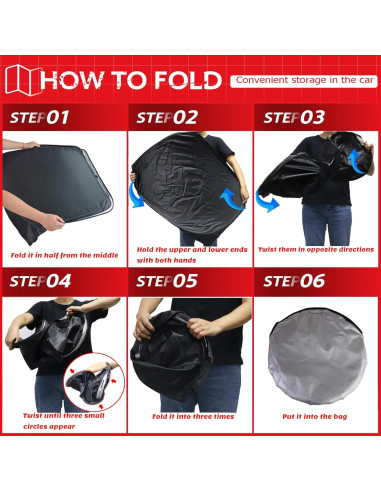 HOW TO FOLD
Convenient storage in the car

STEP01
Fold it in half from the middle

STEP02
Hold the upper and lower ends with both hands

STEP03
Twist them in opposite directions

STEP04
Twist until three small circles appear

STEP05
Fold it into three times

STEP06
Put it into the bag