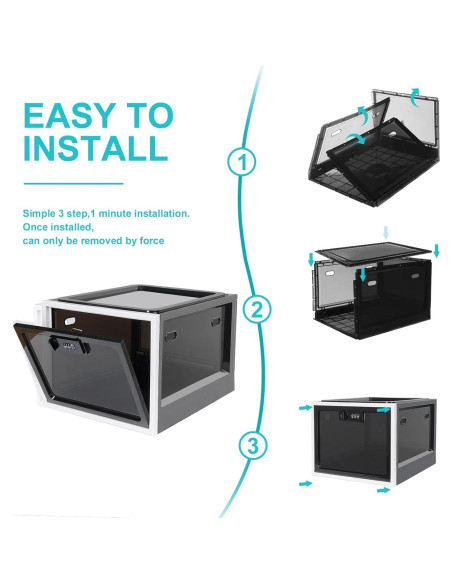 EASY TO INSTALL

Simple 3 step,1 minute installation.
Once installed,
can only be removed by force

1

2

3