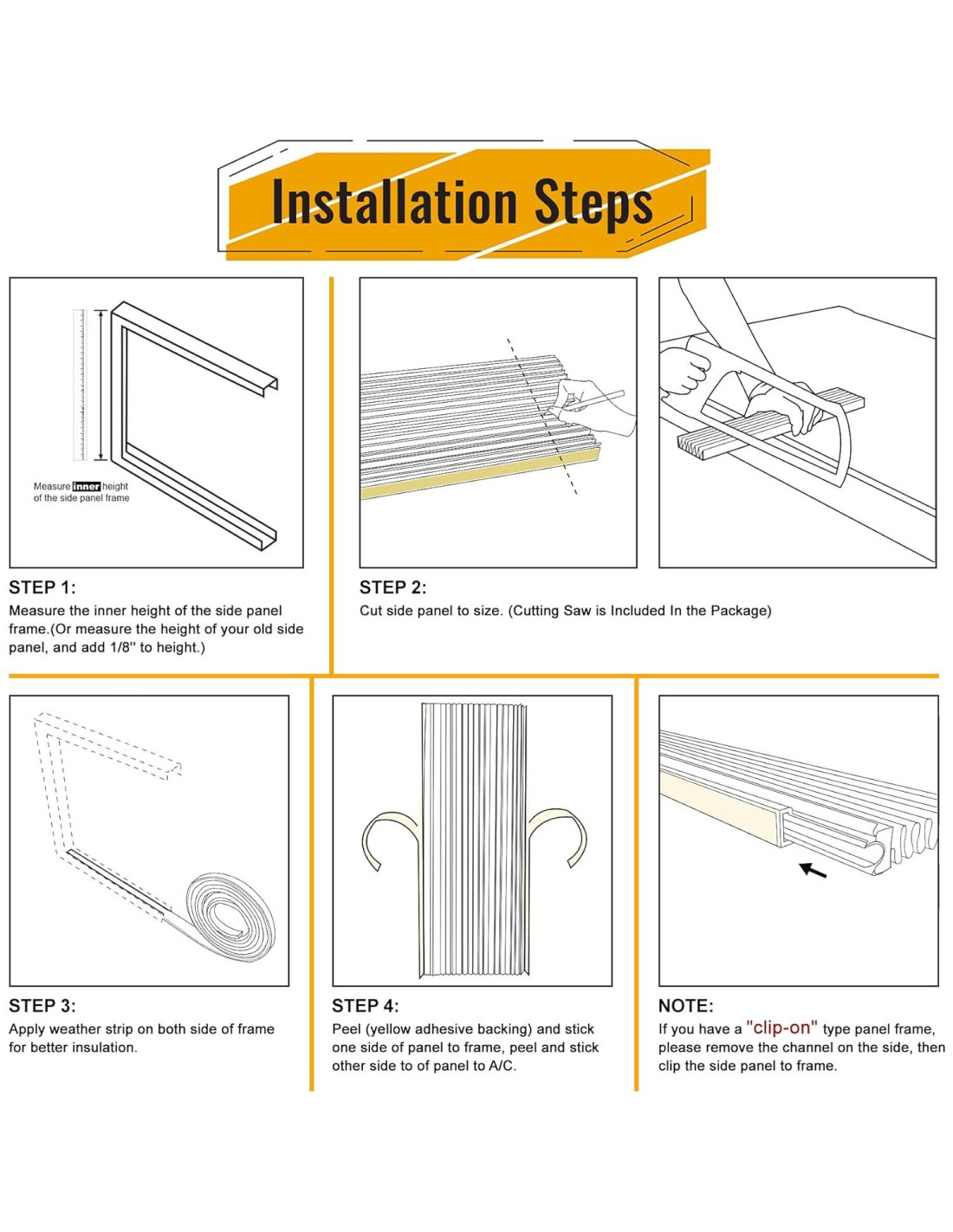 Installation Steps

Measure inner height of the side panel frame

STEP 1:
Measure the inner height of the side panel frame.(Or measure the height of your old side panel, and add 1/8'' to height.)

STEP 2:
Cut side panel to size. (Cutting Saw is Included In the Package)

STEP 3:
Apply weather strip on both side of frame for better insulation.

STEP 4:
Peel (yellow adhesive backing) and stick one side of panel to frame, peel and stick other side to of panel to A/C.

NOTE:
If you have a "clip-on" type panel frame, please remove the channel on the side, then clip the side panel to frame.