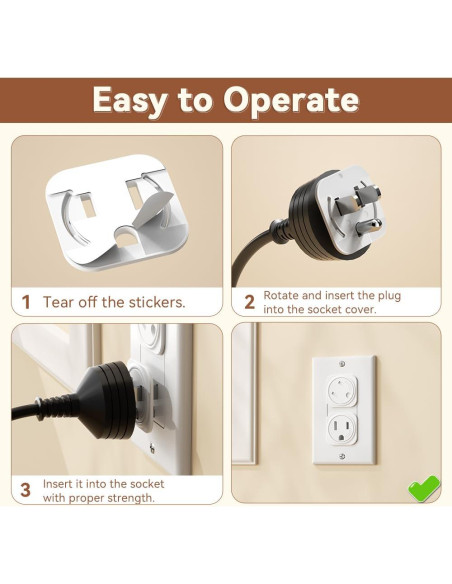 Easy to Operate

1 Tear off the stickers.

2 Rotate and insert the plug into the socket cover.

3 Insert it into the socket with proper strength.