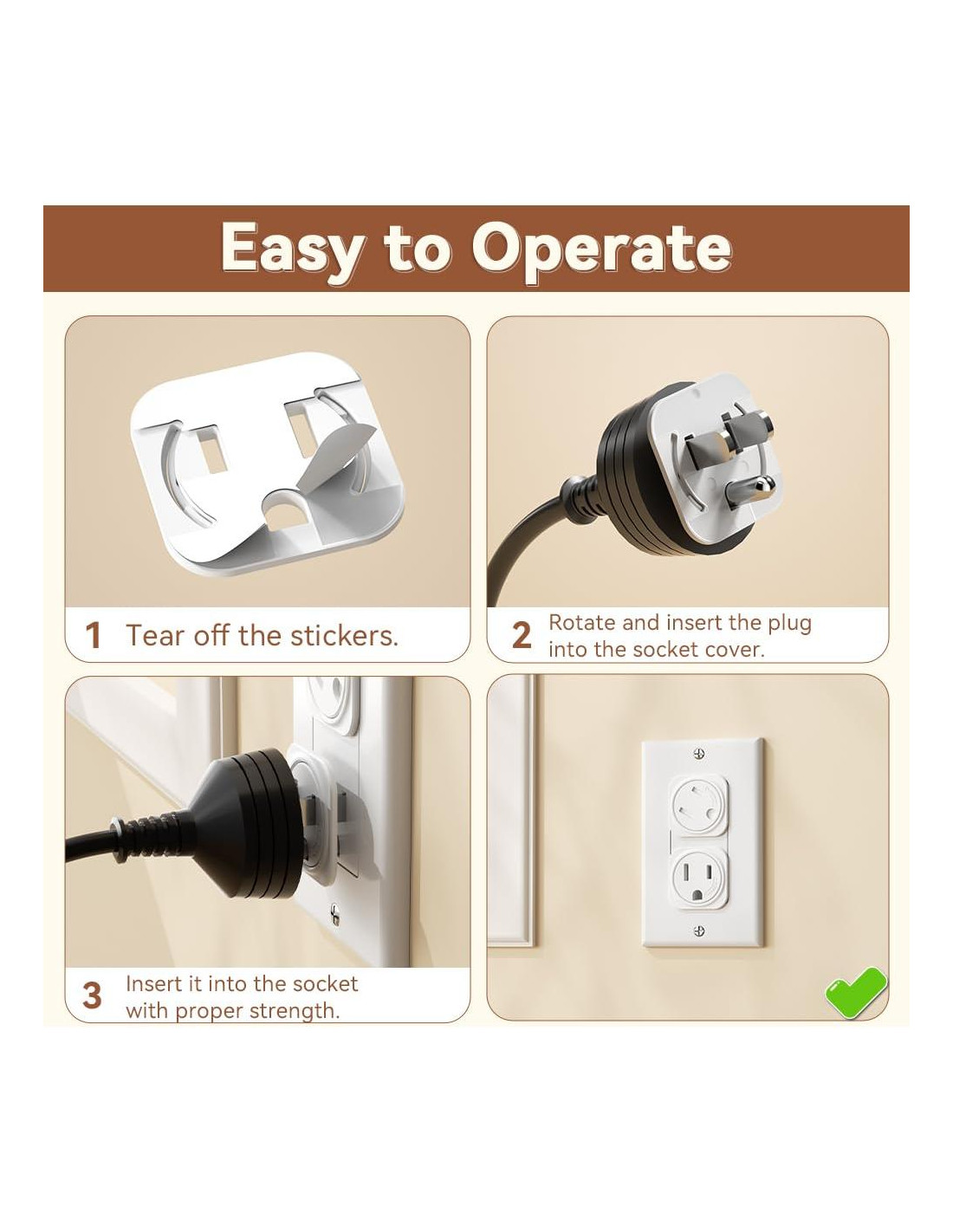 Easy to Operate

1 Tear off the stickers.

2 Rotate and insert the plug into the socket cover.

3 Insert it into the socket with proper strength.