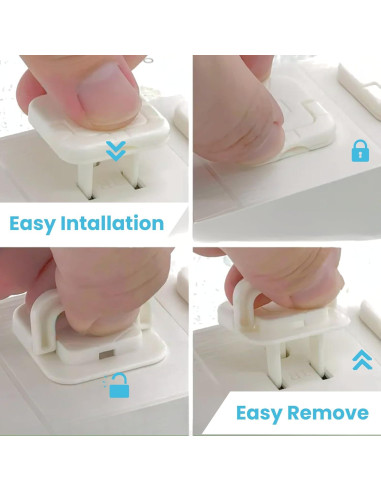 Easy Intallation

Easy Remove