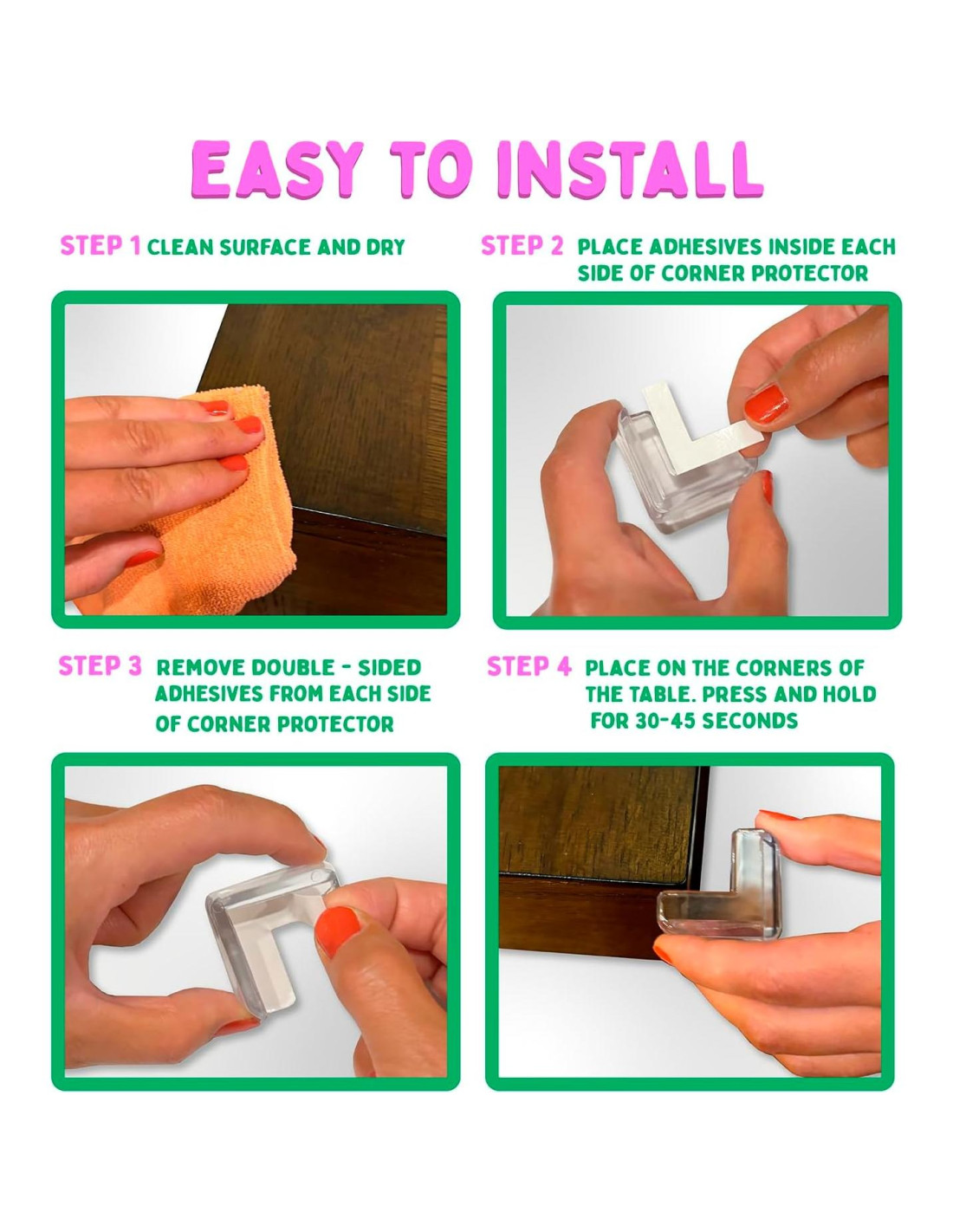 EASY TO INSTALL

STEP 1 CLEAN SURFACE AND DRY

STEP 2 PLACE ADHESIVES INSIDE EACH SIDE OF CORNER PROTECTOR

STEP 3 REMOVE DOUBLE - SIDED ADHESIVES FROM EACH SIDE OF CORNER PROTECTOR

STEP 4 PLACE ON THE CORNERS OF THE TABLE. PRESS AND HOLD FOR 30-45 SECONDS