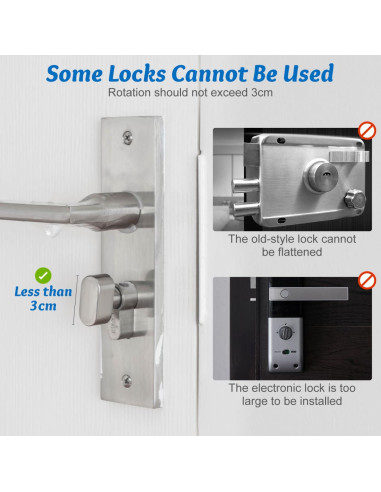 Some Locks Cannot Be Used
Rotation should not exceed 3cm

Less than 3cm

The old-style lock cannot be flattened

The electronic lock is too large to be installed