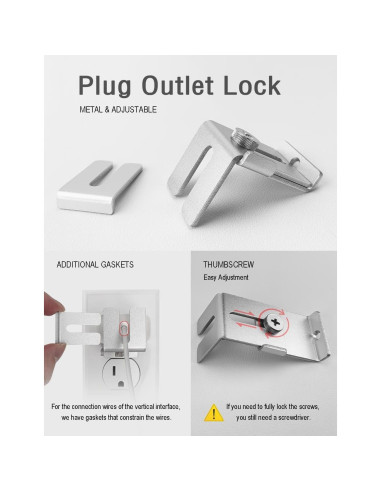 Plug Outlet Lock

METAL & ADJUSTABLE

ADDITIONAL GASKETS

For the connection wires of the vertical interface, we have gaskets that constrain the wires.

THUMBSCREW

Easy Adjustment

If you need to fully lock the screws, you still need a screwdriver.