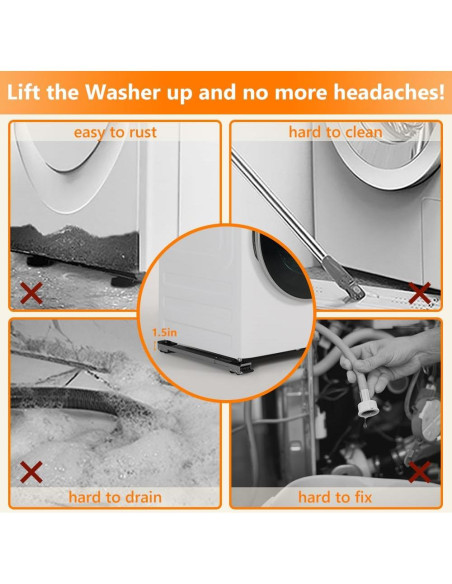 Lift the Washer up and no more headaches!

easy to rust

hard to clean

1.5in

hard to drain

hard to fix