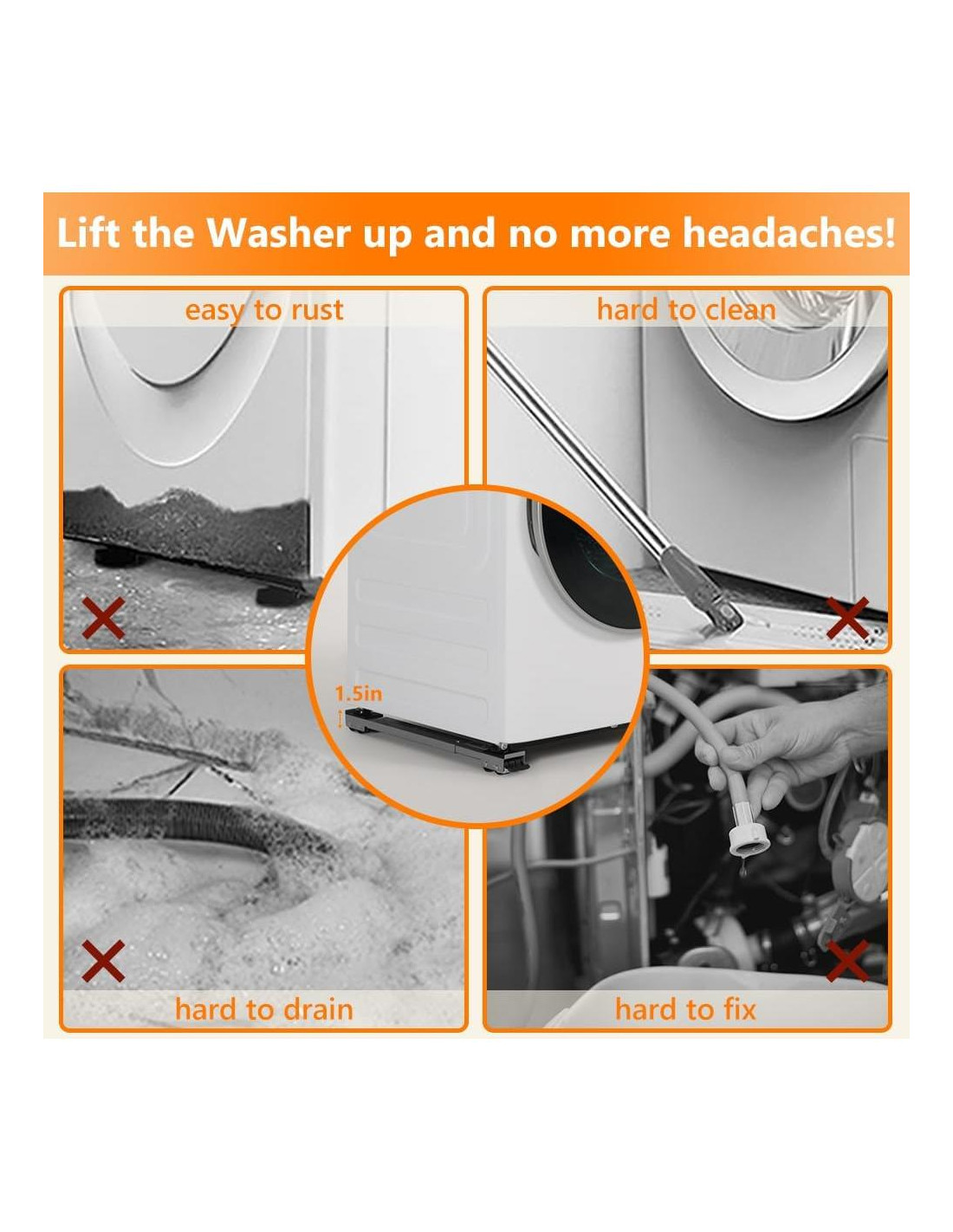 Lift the Washer up and no more headaches!

easy to rust

hard to clean

1.5in

hard to drain

hard to fix