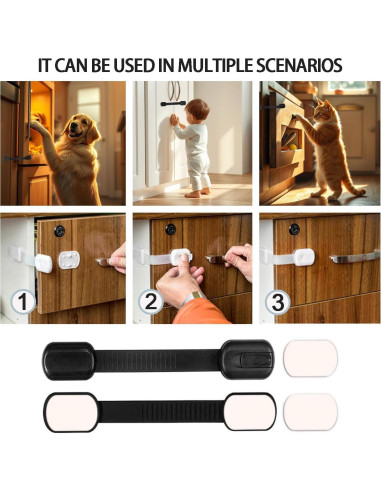 IT CAN BE USED IN MULTIPLE SCENARIOS

1

2

3