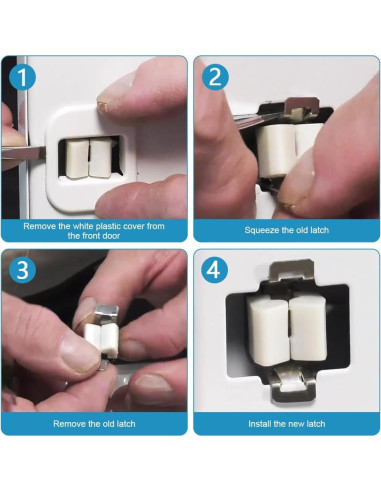 1
Remove the white plastic cover from the front door

2
Squeeze the old latch

3
Remove the old latch

4
Install the new latch