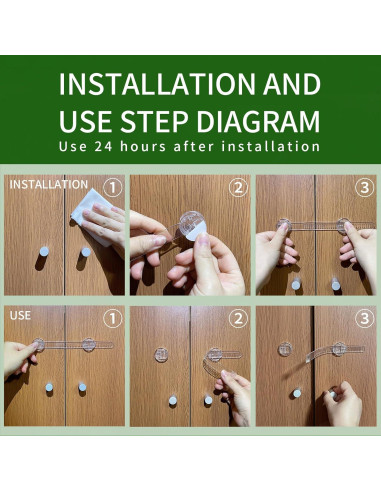 INSTALLATION AND USE STEP DIAGRAM
Use 24 hours after installation

INSTALLATION ①

②

③

USE ①

②

③