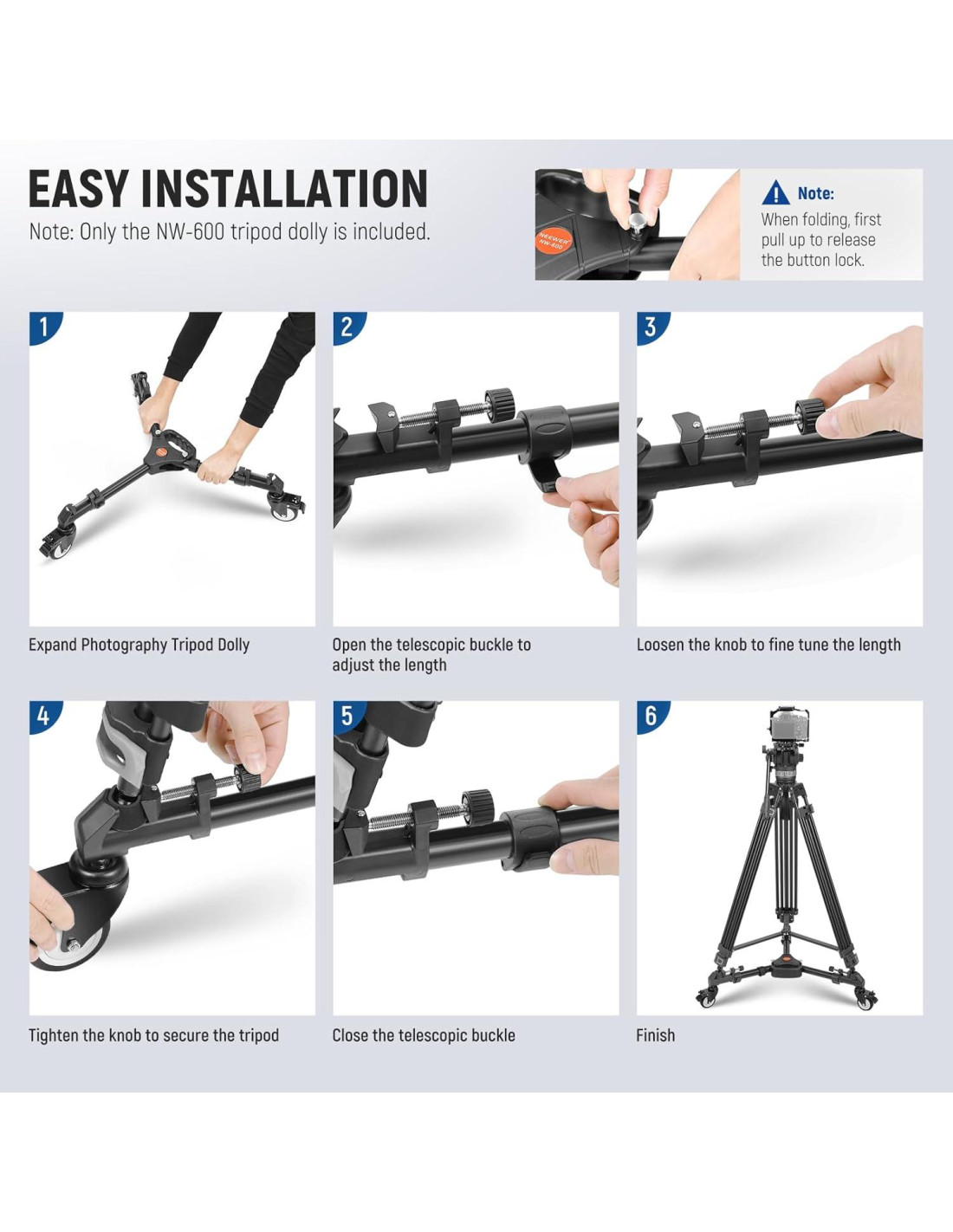 EASY INSTALLATION

Note: Only the NW-600 tripod dolly is included.

NEEWER NW-600

Note:

When folding, first pull up to release the button lock.

1

Expand Photography Tripod Dolly

2

Open the telescopic buckle to adjust the length

3

Loosen the knob to fine tune the length

4

Tighten the knob to secure the tripod

5

Close the telescopic buckle

6

Finish