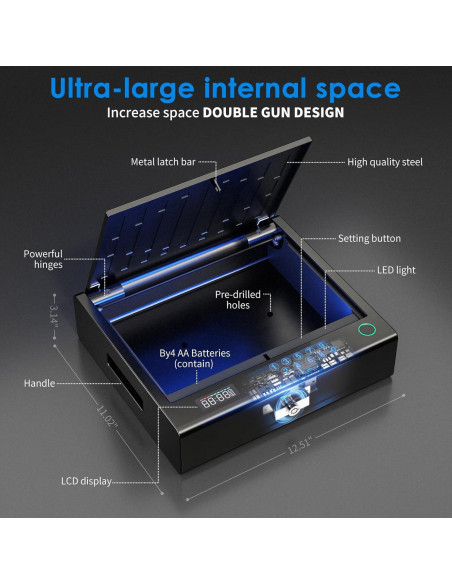 Ultra-large internal space
Increase space DOUBLE GUN DESIGN

Metal latch bar

High quality steel

Setting button

Powerful hinges

LED light

Pre-drilled holes

3.14"

By4 AA Batteries (contain)

Handle

11.02"

12.51"

LCD display