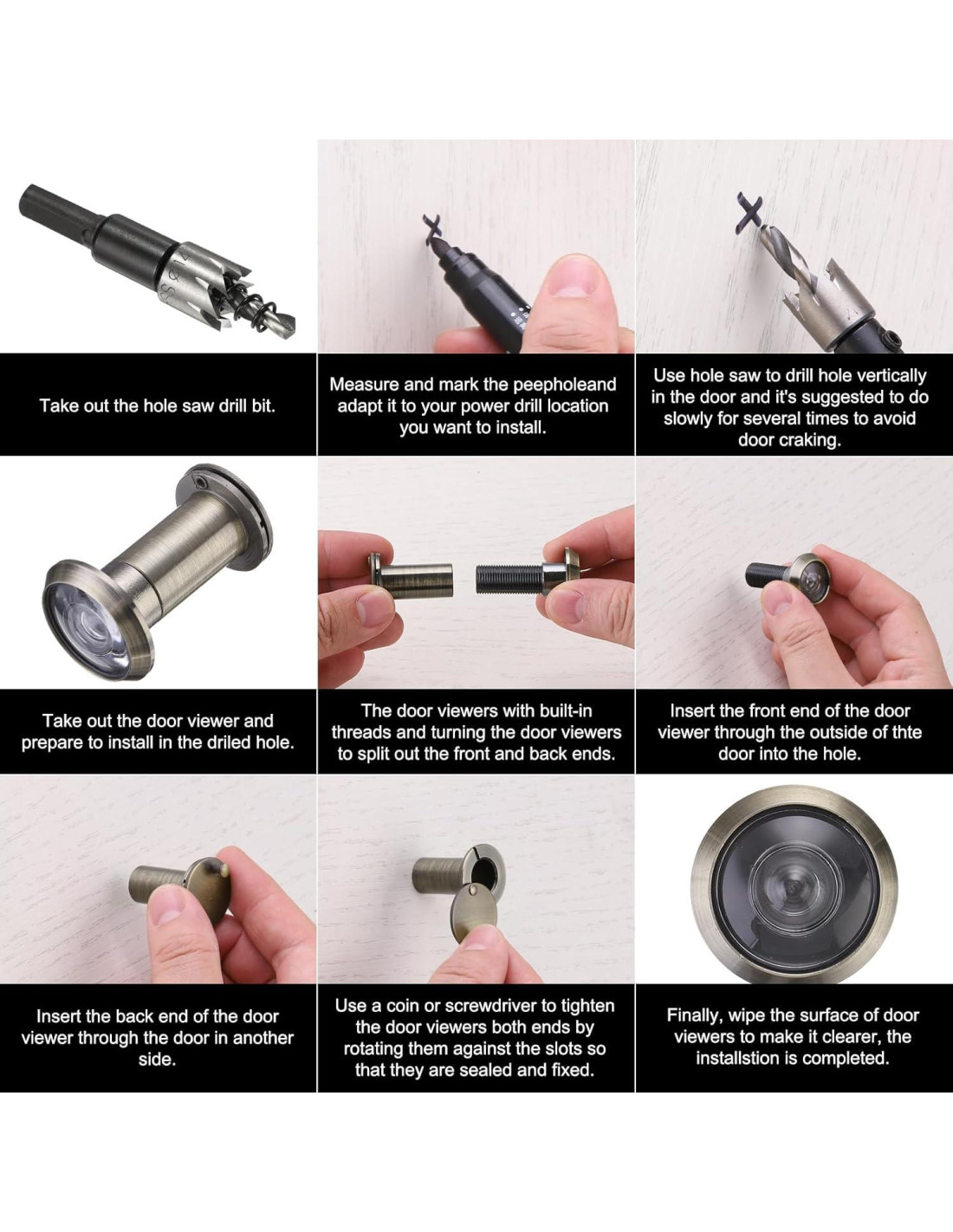 Take out the hole saw drill bit.

Measure and mark the peepholeand adapt it to your power drill location you want to install.

Use hole saw to drill hole vertically in the door and it's suggested to do slowly for several times to avoid door craking.

Take out the door viewer and prepare to install in the driled hole.

The door viewers with built-in threads and turning the door viewers to split out the front and back ends.

Insert the front end of the door viewer through the outside of thte door into the hole.

Insert the back end of the door viewer through the door in another side.

Use a coin or screwdriver to tighten the door viewers both ends by rotating them against the slots so that they are sealed and fixed.

Finally, wipe the surface of door viewers to make it clearer, the installstion is completed.