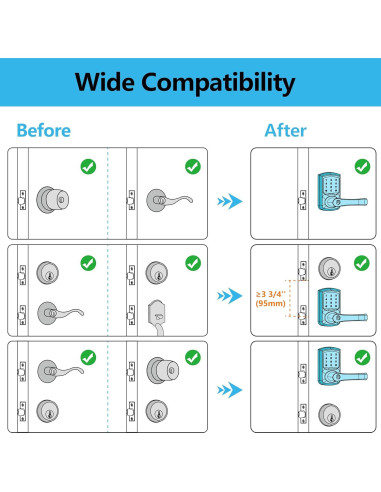 Wide Compatibility

Before

After

≥3 3/4''
(95mm)