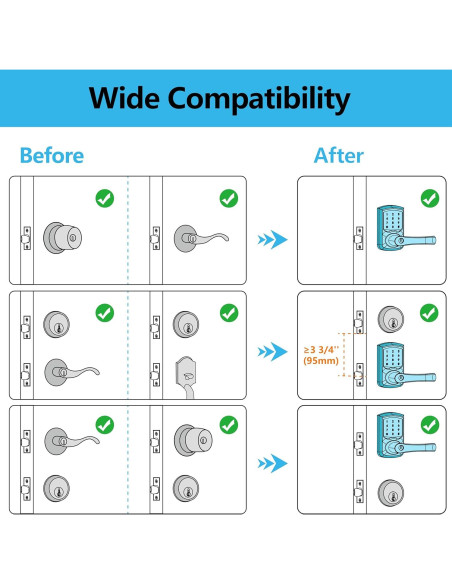 Wide Compatibility

Before

After

≥3 3/4''
(95mm)