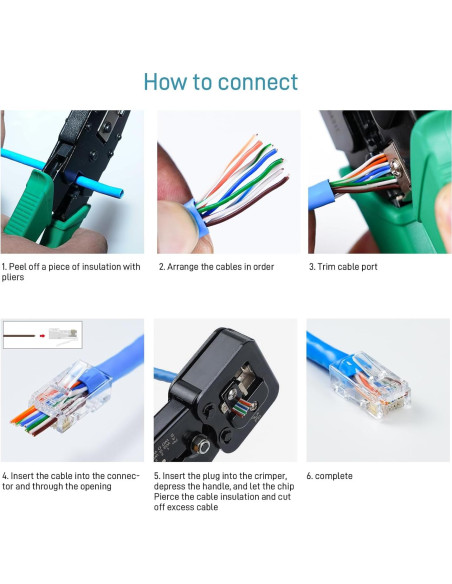 How to connect

1. Peel off a piece of insulation with pliers

2. Arrange the cables in order

3. Trim cable port

4. Insert the cable into the connector and through the opening

5. Insert the plug into the crimper, depress the handle, and let the chip Pierce the cable insulation and cut off excess cable

6. complete