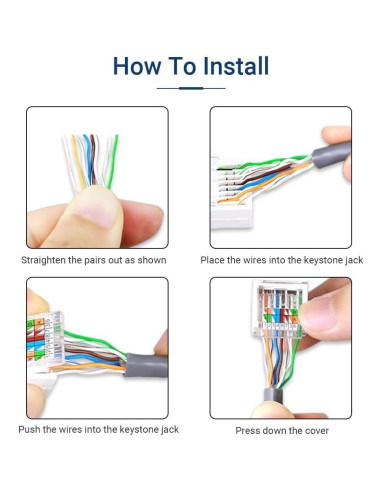 How To Install

Straighten the pairs out as shown

Place the wires into the keystone jack

Push the wires into the keystone jack

Press down the cover