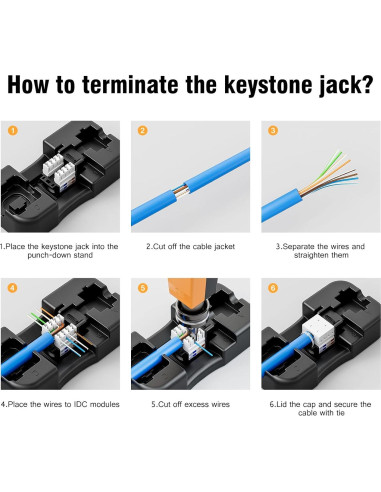 How to terminate the keystone jack?

1

2

3

1.Place the keystone jack into the punch-down stand

2.Cut off the cable jacket

3.Separate the wires and straighten them

4

5

6

4.Place the wires to IDC modules

5.Cut off excess wires

6.Lid the cap and secure the cable with tie