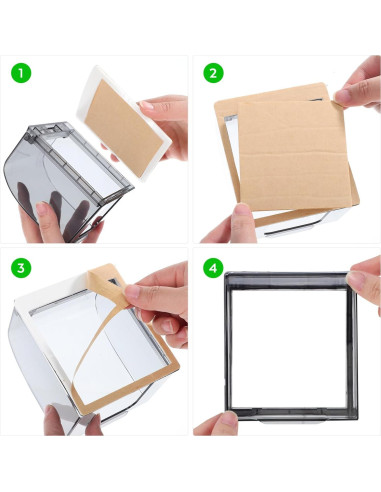 1

2

3

4