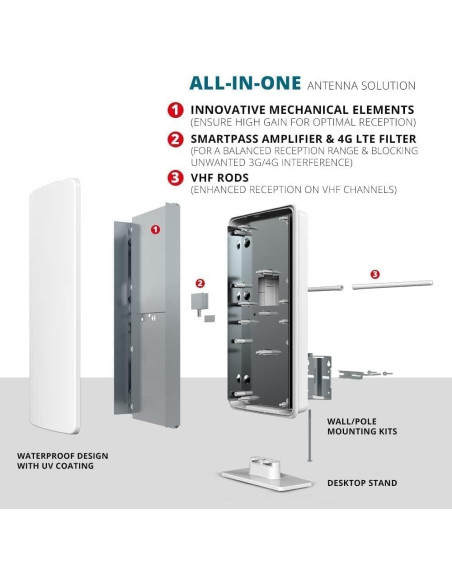 ALL-IN-ONE ANTENNA SOLUTION

1 INNOVATIVE MECHANICAL ELEMENTS
(ENSURE HIGH GAIN FOR OPTIMAL RECEPTION)

2 SMARTPASS AMPLIFIER & 4G LTE FILTER
(FOR A BALANCED RECEPTION RANGE & BLOCKING UNWANTED 3G/4G INTERFERENCE)

3 VHF RODS
(ENHANCED RECEPTION ON VHF CHANNELS)

1

2

3

WALL/POLE MOUNTING KITS

WATERPROOF DESIGN WITH UV COATING

DESKTOP STAND