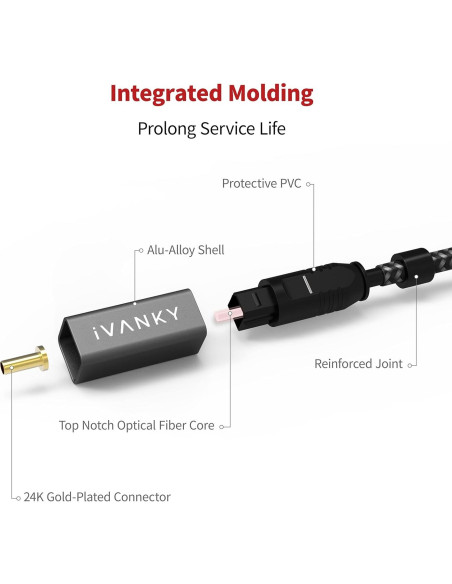 Integrated Molding

Prolong Service Life

Protective PVC

Alu-Alloy Shell

iVANKY

Reinforced Joint

Top Notch Optical Fiber Core

24K Gold-Plated Connector