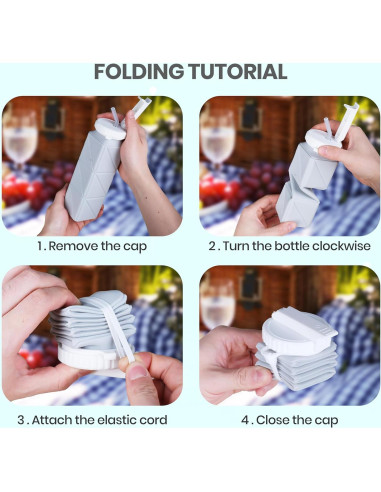 FOLDING TUTORIAL

1. Remove the cap

2. Turn the bottle clockwise

3. Attach the elastic cord

4. Close the cap