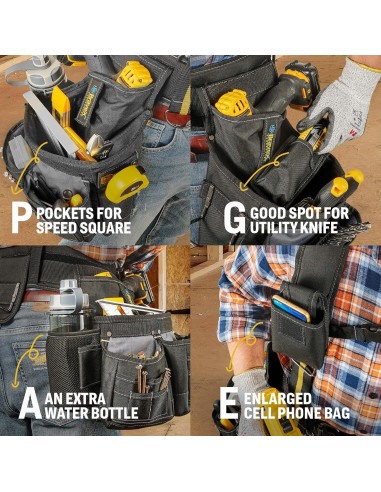 P POCKETS FOR SPEED SQUARE

G GOOD SPOT FOR UTILITY KNIFE

A AN EXTRA WATER BOTTLE

E ENLARGED CELL PHONE BAG