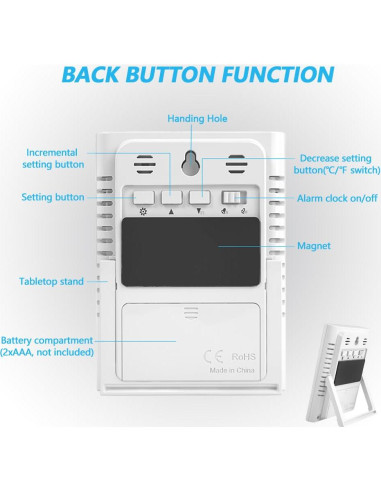 BACK BUTTON FUNCTION

Handing Hole

Incremental setting button

Decrease setting button(℃/℉ switch)

Setting button

Alarm clock on/off

Magnet

Tabletop stand

Battery compartment (2xAAA, not included)

CE RoHS

Made in China