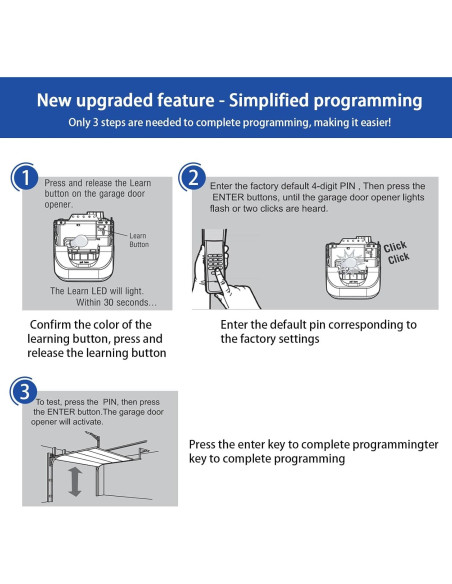 New upgraded feature - Simplified programming
Only 3 steps are needed to complete programming, making it easier!

1
Press and release the Learn button on the garage door opener.

Learn Button

The Learn LED will light. Within 30 seconds...

Confirm the color of the learning button, press and release the learning button

2
Enter the factory default 4-digit PIN , Then press the ENTER buttons, until the garage door opener lights flash or two clicks are heard.

Click
Click

Enter the default pin corresponding to the factory settings

3
To test, press the PIN, then press the ENTER button.The garage door opener will activate.

Press the enter key to complete programmingter key to complete programming