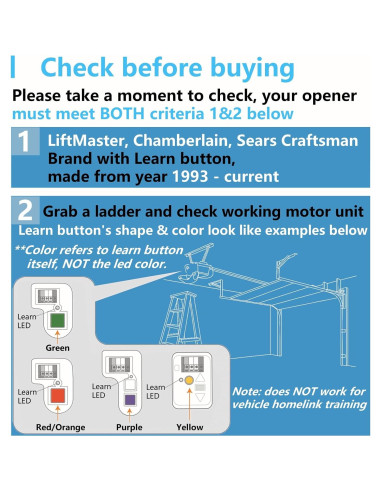 Check before buying

Please take a moment to check, your opener must meet BOTH criteria 1&2 below

1 LiftMaster, Chamberlain, Sears Craftsman Brand with Learn button, made from year 1993 - current

2 Grab a ladder and check working motor unit
Learn button's shape & color look like examples below

**Color refers to learn button itself, NOT the led color.

Learn LED
Green

Learn LED
Red/Orange

Learn LED
Purple

Learn LED
Yellow

Note: does NOT work for vehicle homelink training