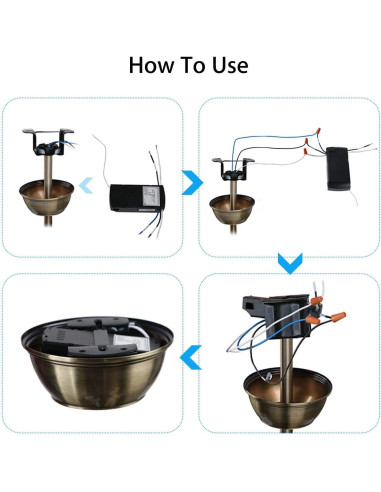 How To Use